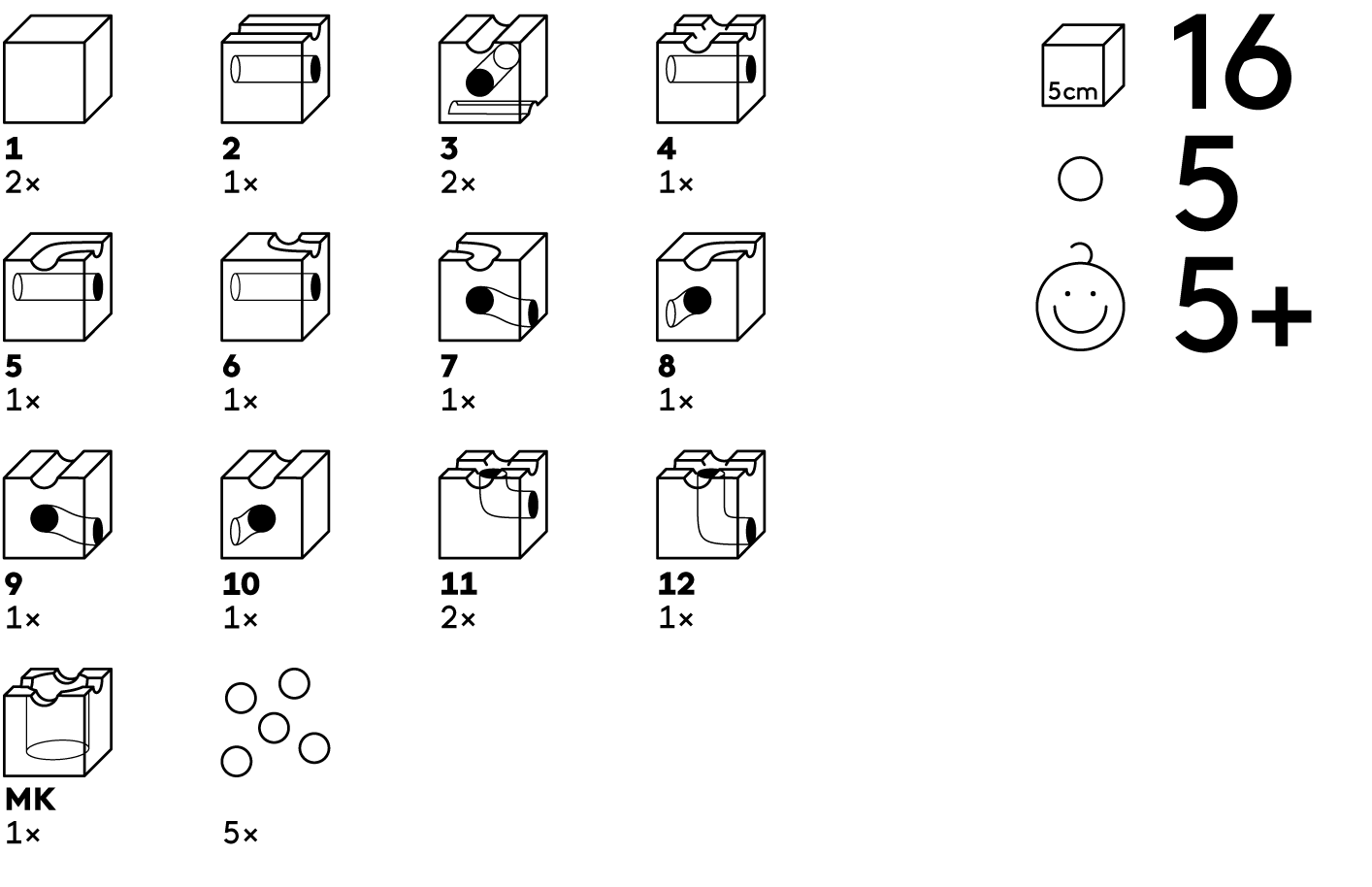 1
2×

2
1×

3
2×

4
1×

5
1×

6
1×

7
1×

8
1×

9
1×

10
1×

11
2×

12
1×

MK
1×

5×

5cm 16

5

5+