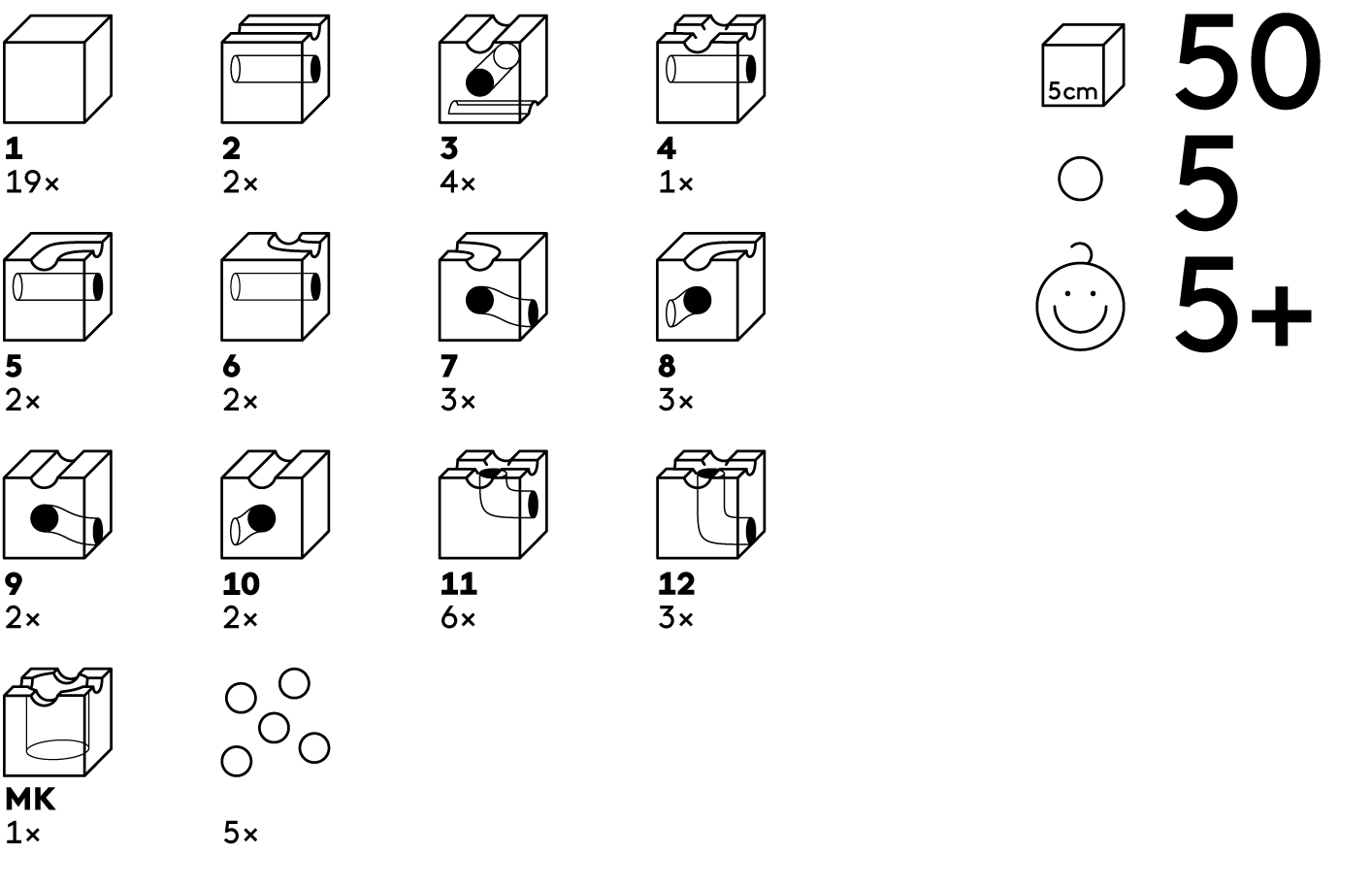 1
19×

2
2×

3
4×

4
1×

5
2×

6
2×

7
3×

8
3×

9
2×

10
2×

11
6×

12
3×

MK
1×

5×

5cm 50

5

5+